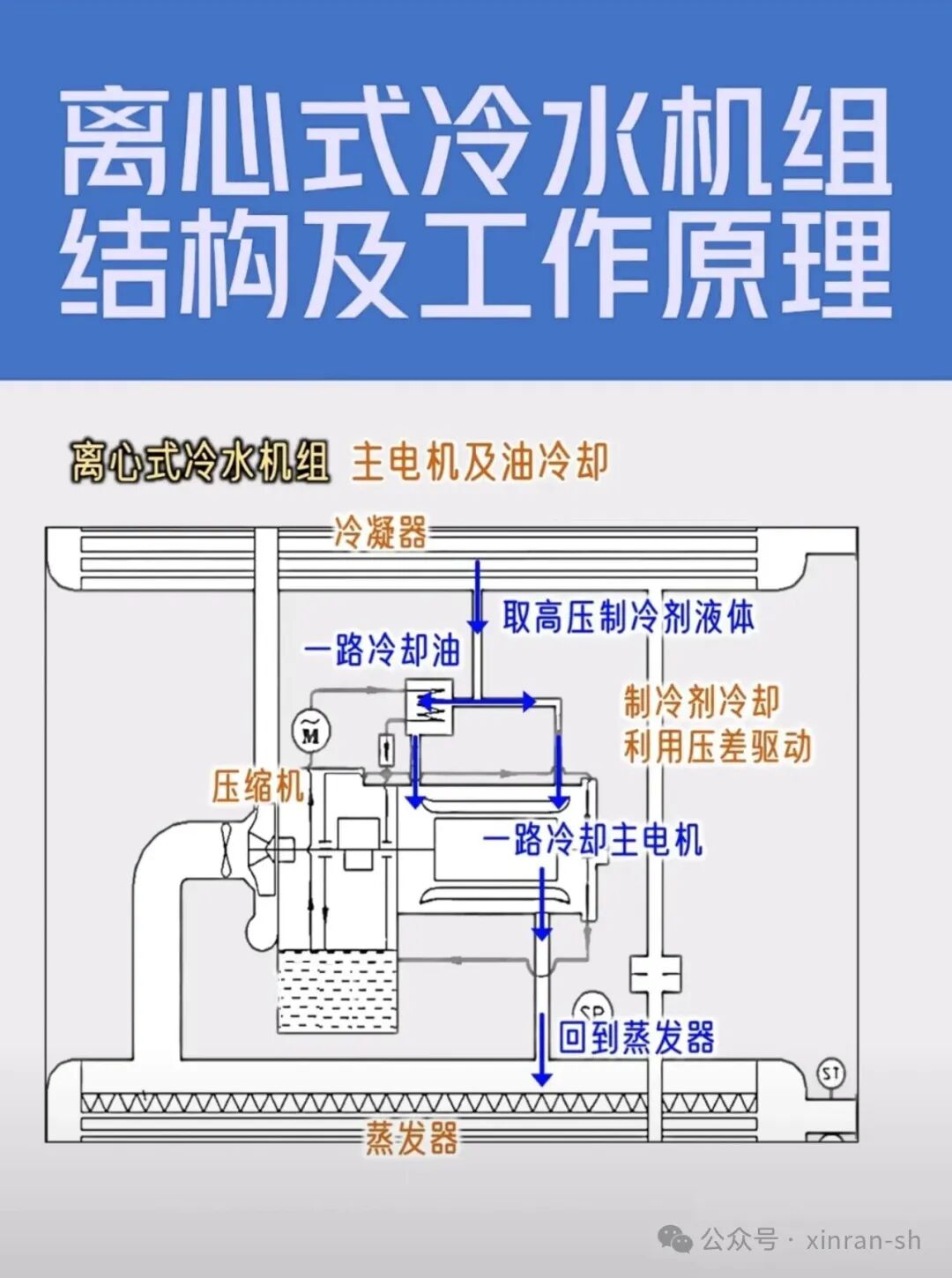 离心式冷水机组
结构及工作原理

离心式冷水机组 主电机及油冷却

冷凝器

取高压制冷剂液体

一路冷却油

制冷剂冷却
利用压差驱动

M

压缩机

一路冷却主电机

SP

回到蒸发器

ST

蒸发器

公众号 · xinran-sh